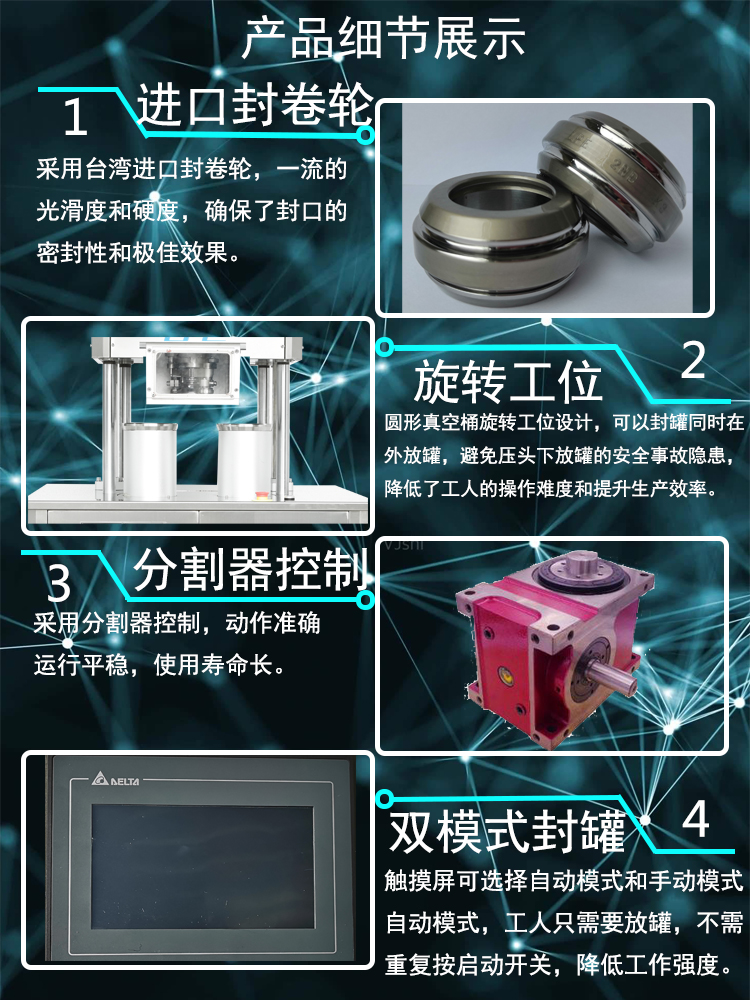 产品细节展示

1 进口封卷轮

采用台湾进口封卷轮，一流的光滑度和硬度，确保了封口的密封性和极佳效果。

2 旋转工位

圆形真空桶旋转工位设计，可以封罐同时在外放罐，避免压头下放罐的安全事故隐患，降低了工人的操作难度和提升生产效率。

3 分割器控制

采用分割器控制，动作准确运行平稳，使用寿命长。

DELTA

4 双模式封罐

触摸屏可选择自动模式和手动模式自动模式，工人只需要放罐，不需重复按启动开关，降低工作强度。